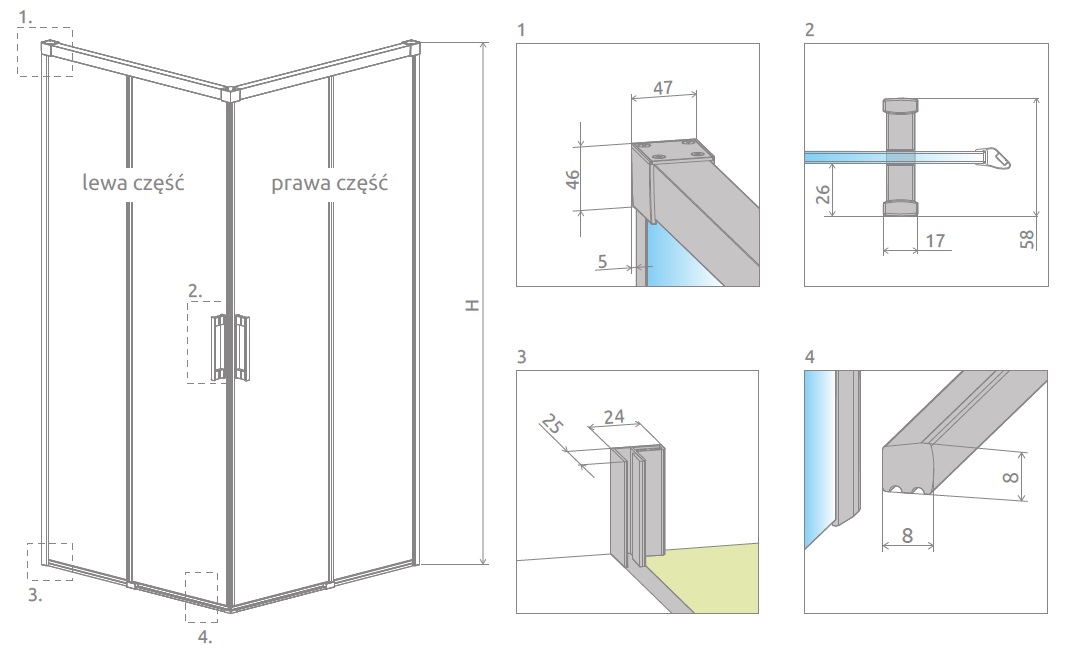 1.

lewa część

prawa część

2.

H

3.

4.

1

47

46

5

2

26

17

58

3

25

24

4

8

8