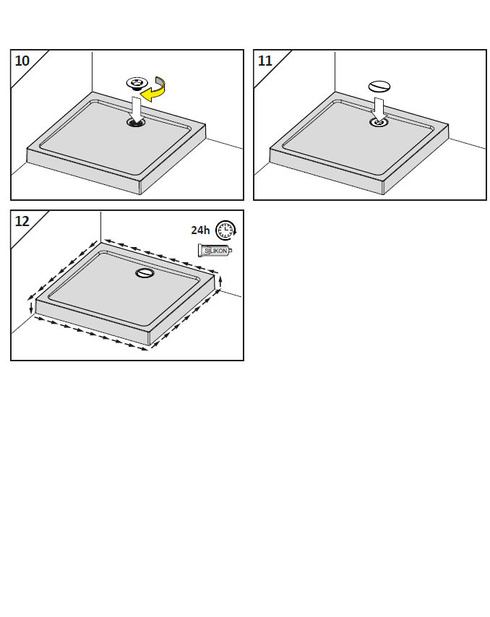 10

11

12

24h

SILIKON