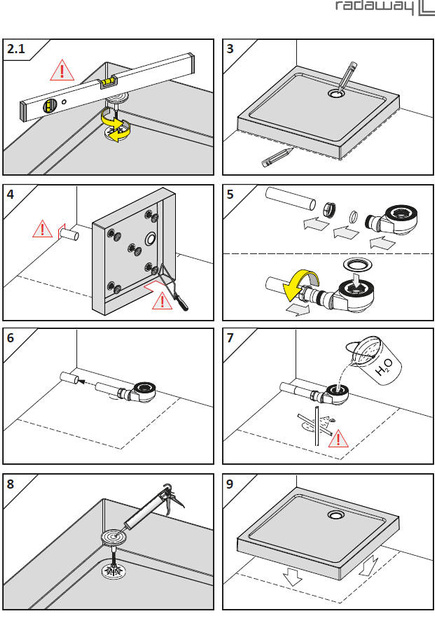 radaway

2.1

3

4

5

6

7

$H_2O$

8

9