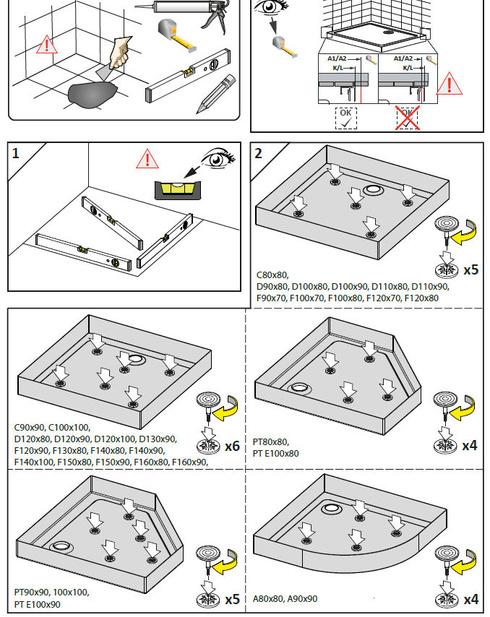 A1/A2
K/L
A1/A2
K/L
OK
OK

1

2

x5

C80x80,
D90x80, D100x80, D100x90, D110x80, D110x90,
F90x70, F100x70, F100x80, F120x70, F120x80

x6

C90x90, C100x100,
D120x80, D120x90, D120x100, D130x90,
F120x90, F130x80, F140x80, F140x90,
F140x100, F150x80, F150x90, F160x80, F160x90,

x4

PT80x80,
PT E100x80

x5

PT90x90, 100x100,
PT E100x90

x4

A80x80, A90x90