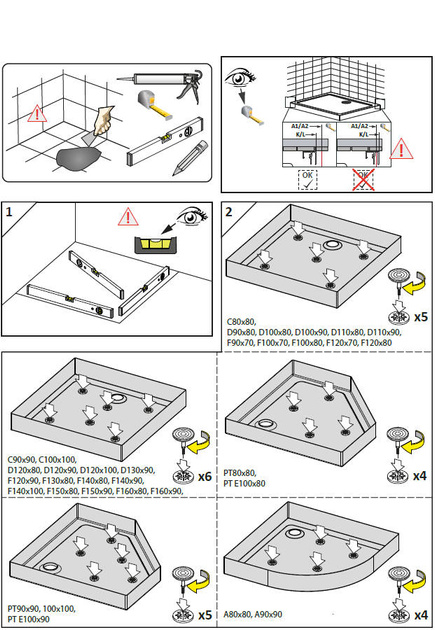 A1/A2
K/L
A1/A2
K/L
OK
OK

1

2

x5

C80x80,
D90x80, D100x80, D100x90, D110x80, D110x90,
F90x70, F100x70, F100x80, F120x70, F120x80

x6

C90x90, C100x100,
D120x80, D120x90, D120x100, D130x90,
F120x90, F130x80, F140x80, F140x90,
F140x100, F150x80, F150x90, F160x80, F160x90,

x4

PT80x80,
PT E100x80

x5

PT90x90, 100x100,
PT E100x90

x4

A80x80, A90x90