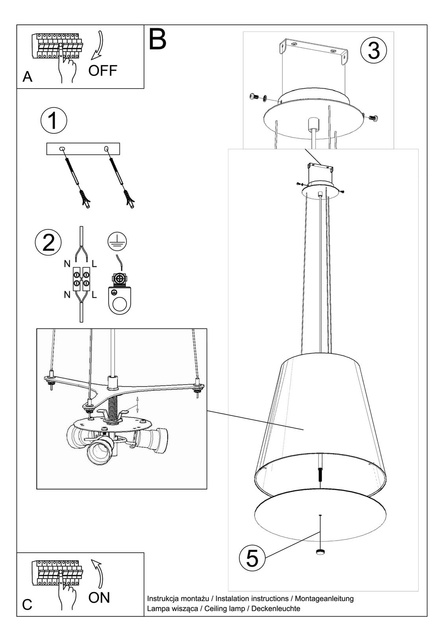 A
OFF
B
3
1
2
N
L
N
L
5
C
ON
Instrukcja montażu / Instalation instructions / Montageanleitung
Lampa wisząca / Ceiling lamp / Deckenleuchte