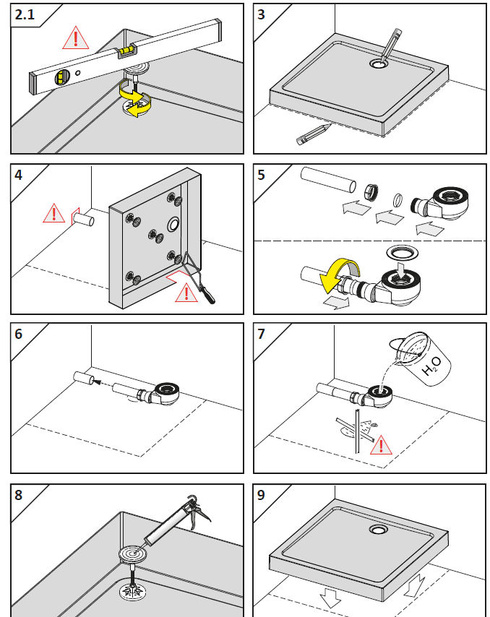 2.1

3

4

5

6

7

$H_2O$

8

9