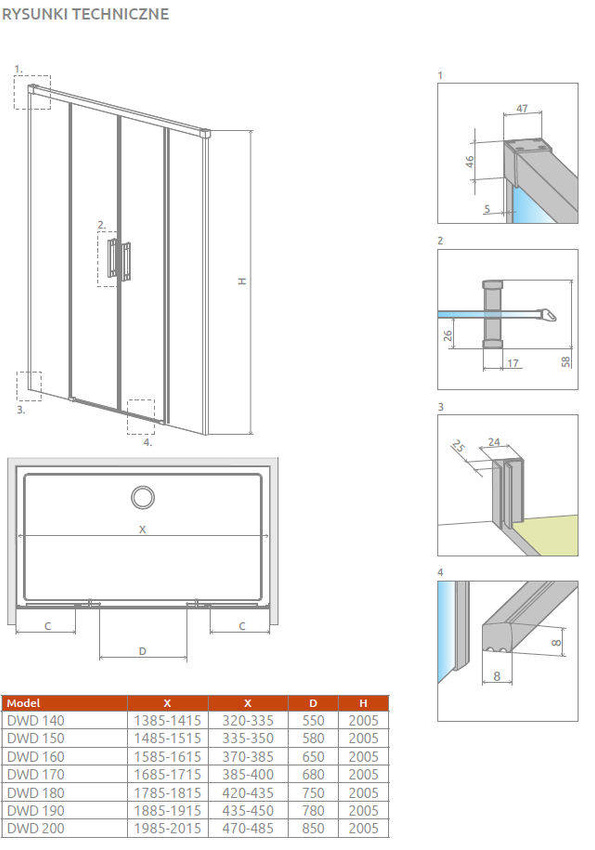 RYSUNKI TECHNICZNE

1.

2.

H

3.

4.

X

C

D

C

1

47

46

5

2

26

17

58

3

25

24

4

8

8

| Model | X | X | D | H |
|---|---|---|---|---|
| DWD 140 | 1385-1415 | 320-335 | 550 | 2005 |
| DWD 150 | 1485-1515 | 335-350 | 580 | 2005 |
| DWD 160 | 1585-1615 | 370-385 | 650 | 2005 |
| DWD 170 | 1685-1715 | 385-400 | 680 | 2005 |
| DWD 180 | 1785-1815 | 420-435 | 750 | 2005 |
| DWD 190 | 1885-1915 | 435-450 | 780 | 2005 |
| DWD 200 | 1985-2015 | 470-485 | 850 | 2005 |